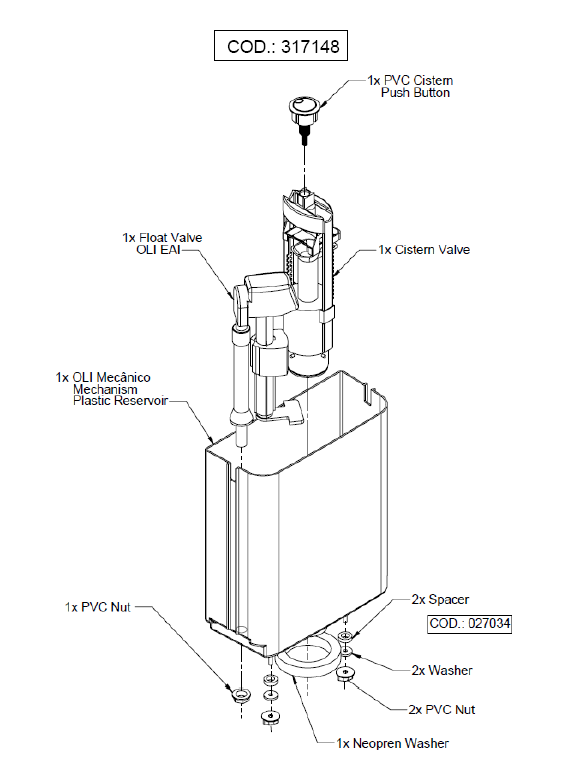 COD.: 317148

1x PVC Cistern Push Button

1x Float Valve OLI EAI

1x Cistern Valve

1x OLI Mecânico Mechanism Plastic Reservoir

1x PVC Nut

2x Spacer

COD.: 027034

2x Washer

2x PVC Nut

1x Neopren Washer